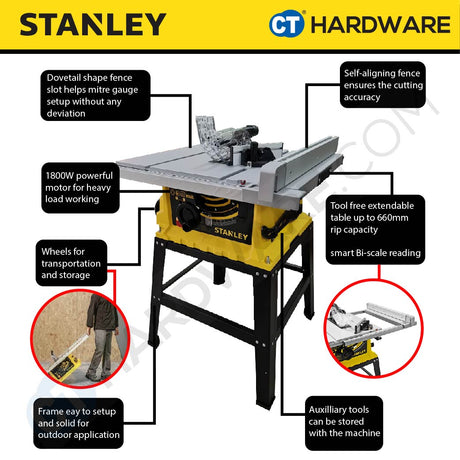 STANLEY

CT HARDWARE

Dovetail shape fence slot helps mitre gauge setup without any deviation

Self-aligning fence ensures the cutting accuracy

1800W powerful motor for heavy load working

STANLEY

Tool free extendable table up to 660mm rip capacity

smart Bi-scale reading

Wheels for transportation and storage

Frame eay to setup and solid for outdoor application

Auxilliary tools can be stored with the machine

CTHARDWARE.COM