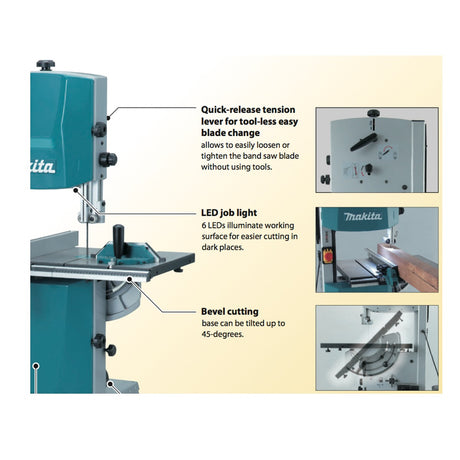 makita

Quick-release tension lever for tool-less easy blade change
allows to easily loosen or tighten the band saw blade without using tools.

LED job light
6 LEDs illuminate working surface for easier cutting in dark places.

makita

Bevel cutting
base can be tilted up to 45-degrees.