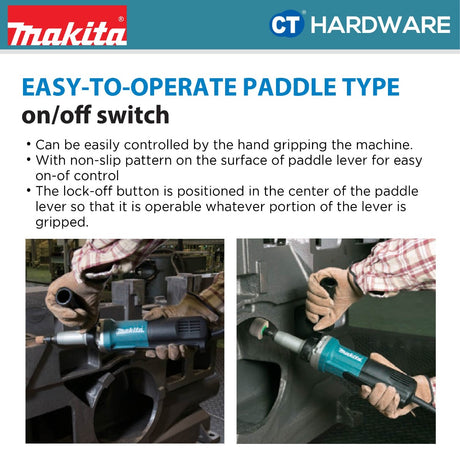 makita®

CT HARDWARE

EASY-TO-OPERATE PADDLE TYPE
on/off switch

• Can be easily controlled by the hand gripping the machine.
• With non-slip pattern on the surface of paddle lever for easy on-of control
• The lock-off button is positioned in the center of the paddle lever so that it is operable whatever portion of the lever is gripped.

makita

makita