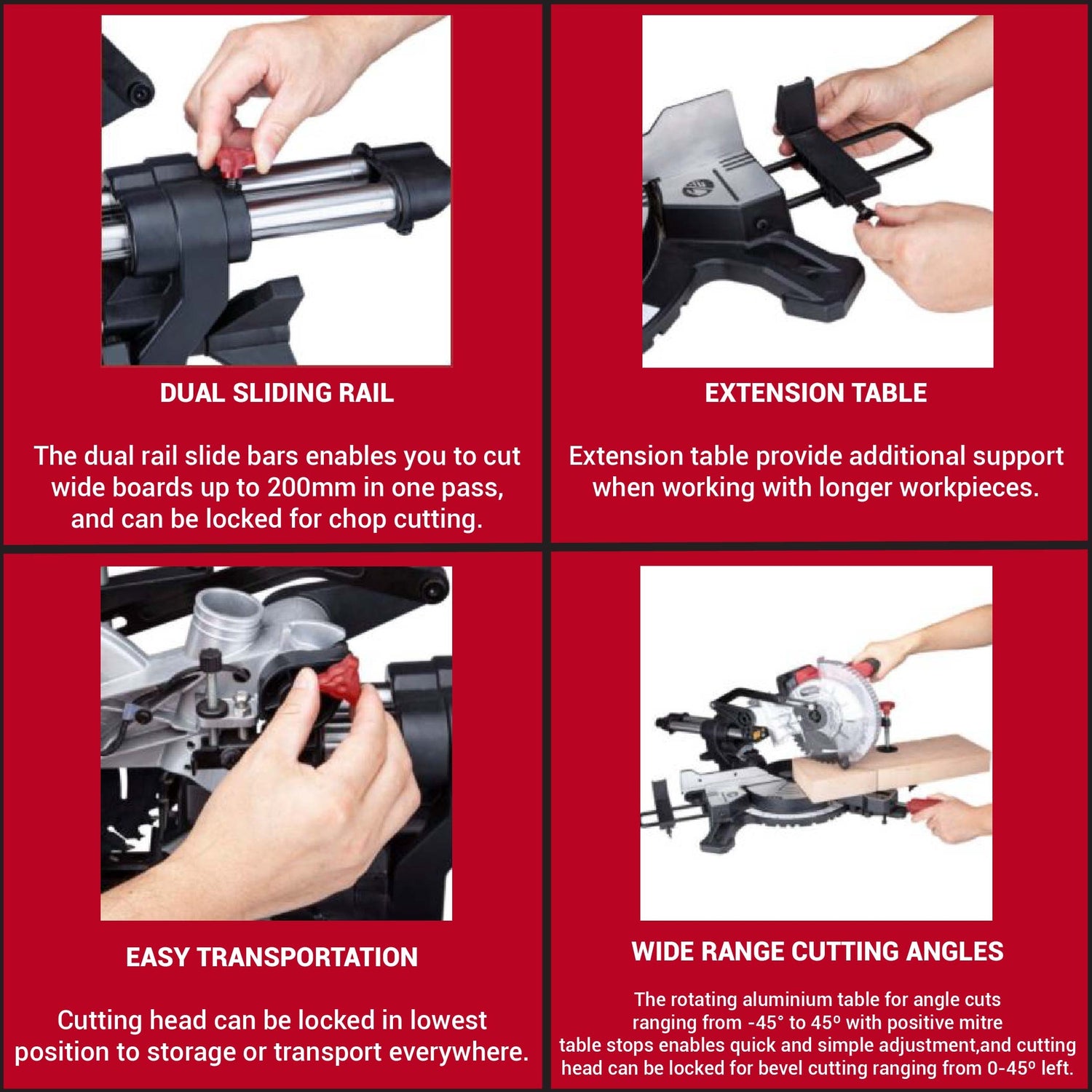 DUAL SLIDING RAIL

The dual rail slide bars enables you to cut wide boards up to 200mm in one pass, and can be locked for chop cutting.

EXTENSION TABLE

Extension table provide additional support when working with longer workpieces.

EASY TRANSPORTATION

Cutting head can be locked in lowest position to storage or transport everywhere.

WIDE RANGE CUTTING ANGLES

The rotating aluminium table for angle cuts ranging from -45° to 45º with positive mitre table stops enables quick and simple adjustment,and cutting head can be locked for bevel cutting ranging from 0-45º left.