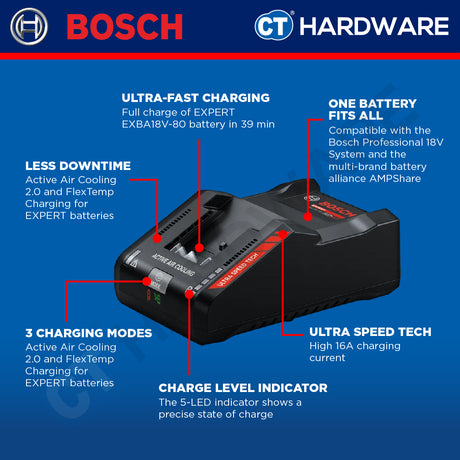 BOSCH

CT HARDWARE

ULTRA-FAST CHARGING
Full charge of EXPERT EXBA18V-80 battery in 39 min

ONE BATTERY FITS ALL
Compatible with the Bosch Professional 18V System and the multi-brand battery alliance AMPShare

LESS DOWNTIME
Active Air Cooling 2.0 and FlexTemp Charging for EXPERT batteries

BOSCH

ACTIVE AIR COOLING

ULTRA SPEED TECH

MODE

3 CHARGING MODES
Active Air Cooling 2.0 and FlexTemp Charging for EXPERT batteries

ULTRA SPEED TECH
High 16A charging current

CHARGE LEVEL INDICATOR
The 5-LED indicator shows a precise state of charge

CT HARDWARE