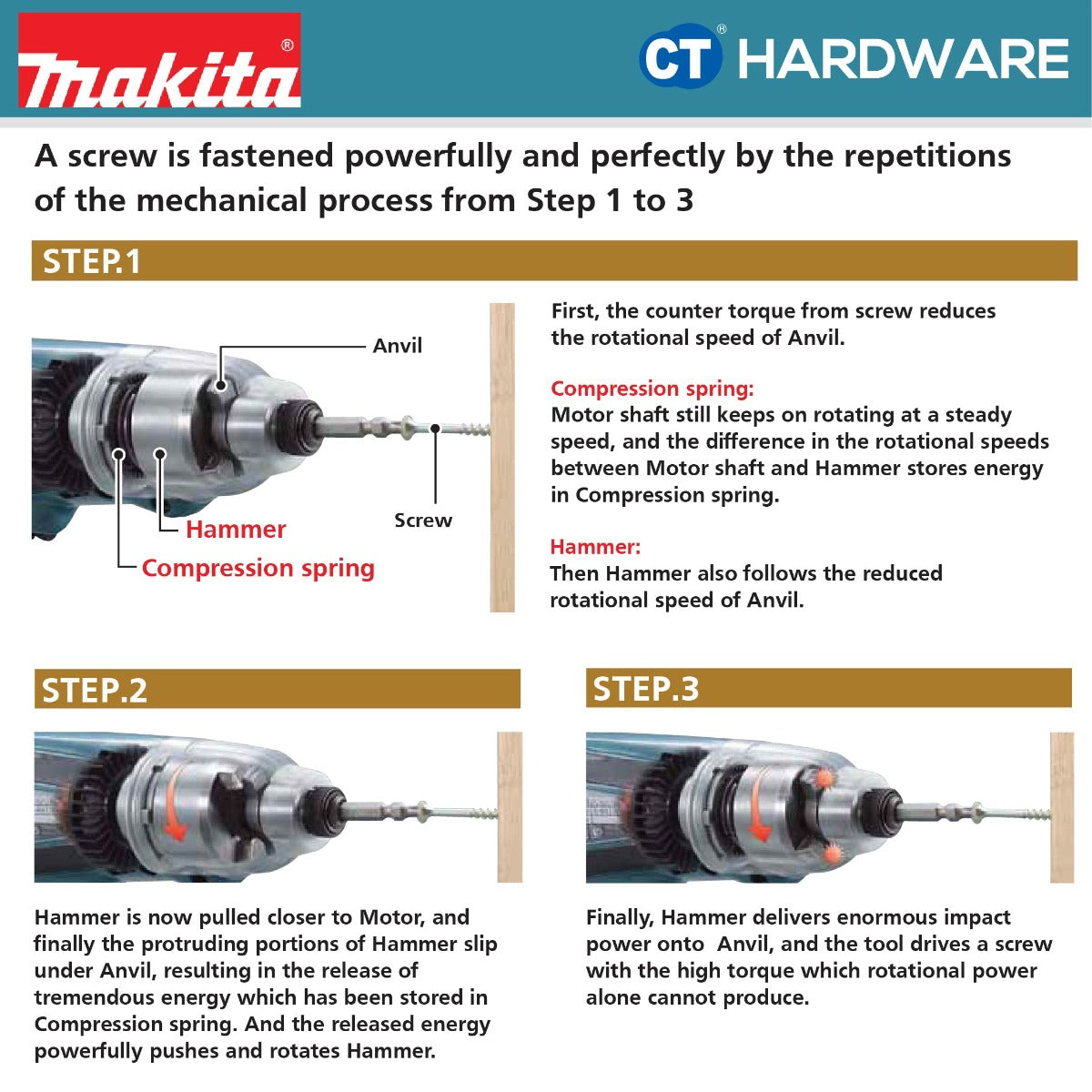 makita®

CT® HARDWARE

A screw is fastened powerfully and perfectly by the repetitions of the mechanical process from Step 1 to 3

STEP.1

Anvil

Hammer

Compression spring

Screw

First, the counter torque from screw reduces the rotational speed of Anvil.

Compression spring:
Motor shaft still keeps on rotating at a steady speed, and the difference in the rotational speeds between Motor shaft and Hammer stores energy in Compression spring.

Hammer:
Then Hammer also follows the reduced rotational speed of Anvil.

STEP.2

Hammer is now pulled closer to Motor, and finally the protruding portions of Hammer slip under Anvil, resulting in the release of tremendous energy which has been stored in Compression spring. And the released energy powerfully pushes and rotates Hammer.

STEP.3

Finally, Hammer delivers enormous impact power onto Anvil, and the tool drives a screw with the high torque which rotational power alone cannot produce.