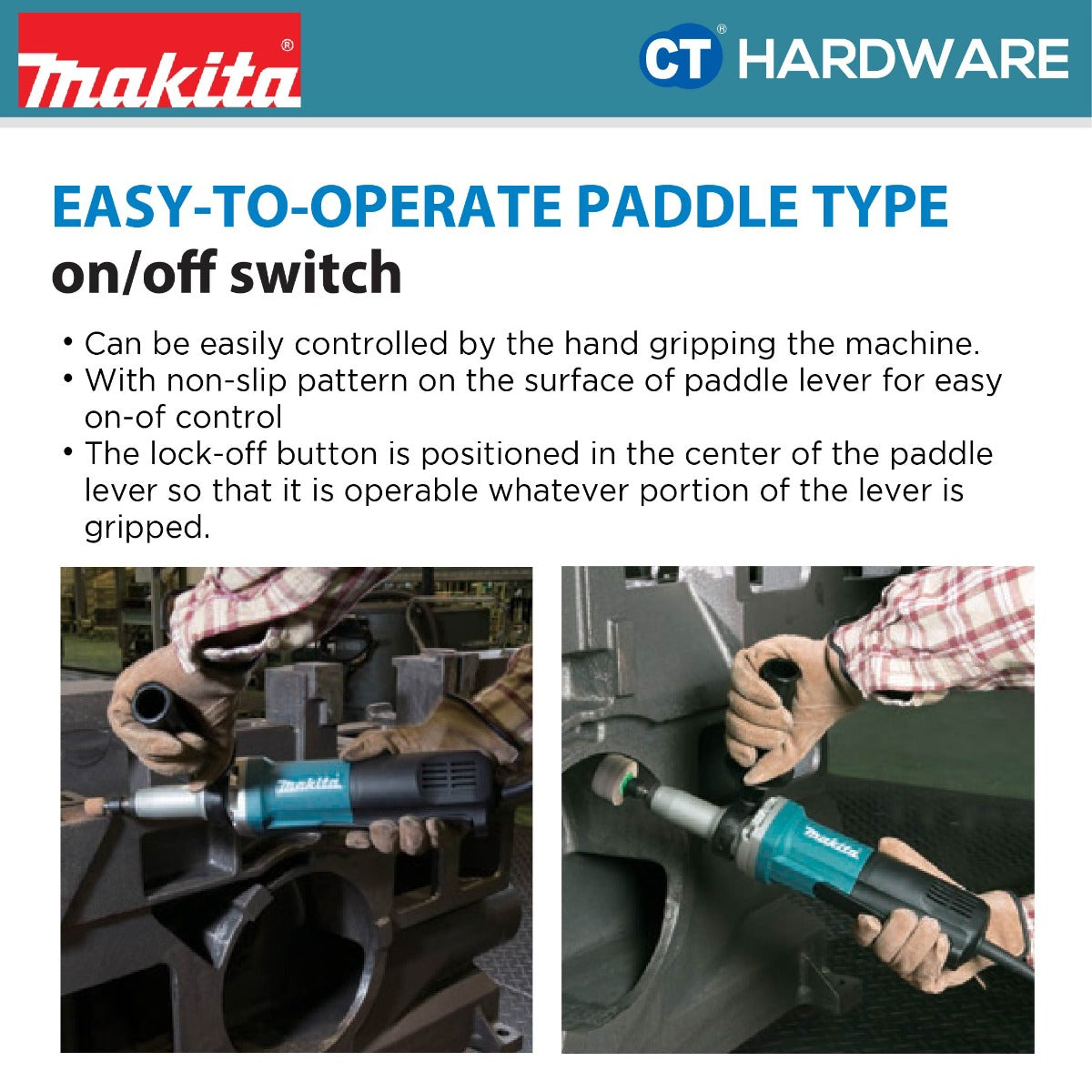 makita®

CT® HARDWARE

EASY-TO-OPERATE PADDLE TYPE
on/off switch

• Can be easily controlled by the hand gripping the machine.
• With non-slip pattern on the surface of paddle lever for easy on-of control
• The lock-off button is positioned in the center of the paddle lever so that it is operable whatever portion of the lever is gripped.

makita

makita