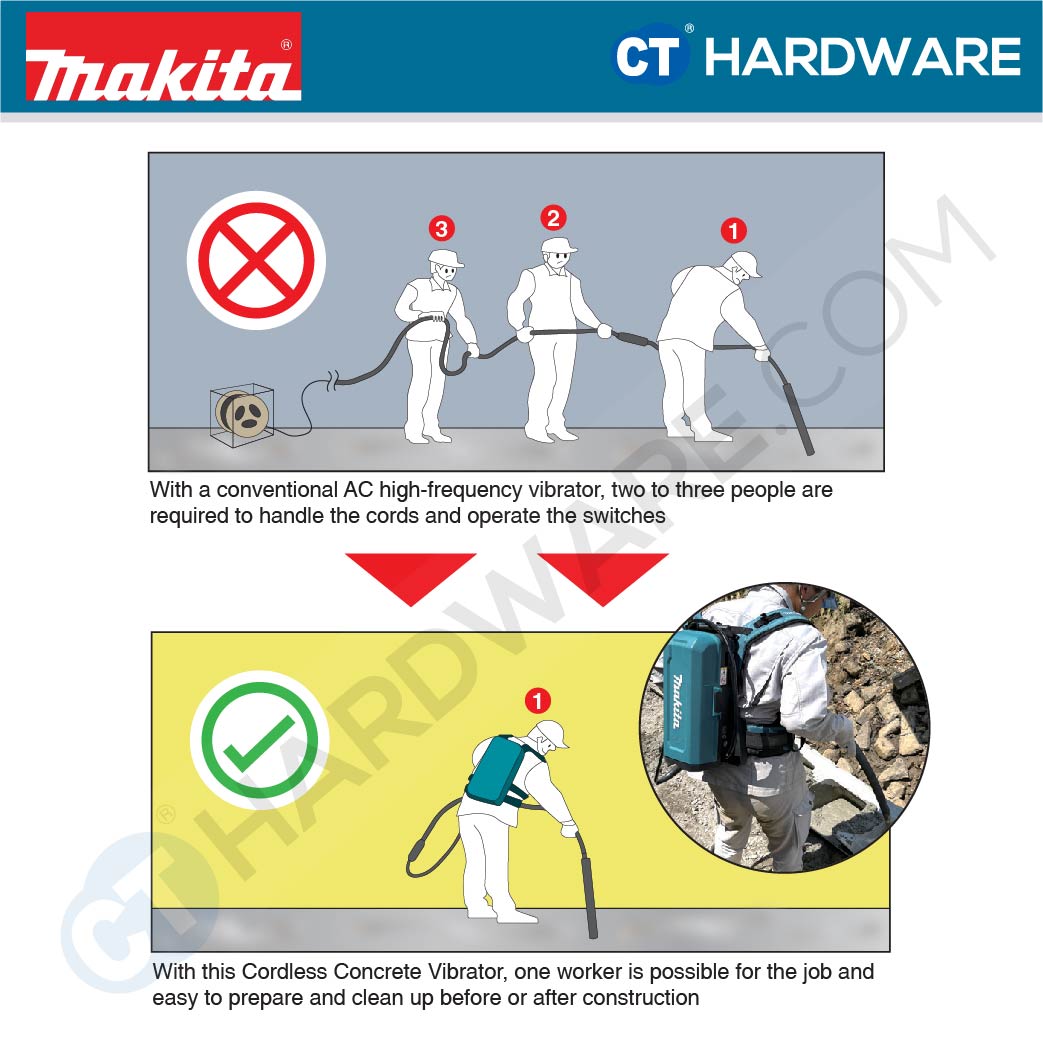 makita®

CT® HARDWARE

3 2 1

With a conventional AC high-frequency vibrator, two to three people are required to handle the cords and operate the switches

1

makita

With this Cordless Concrete Vibrator, one worker is possible for the job and easy to prepare and clean up before or after construction

CT® HARDWARE.COM