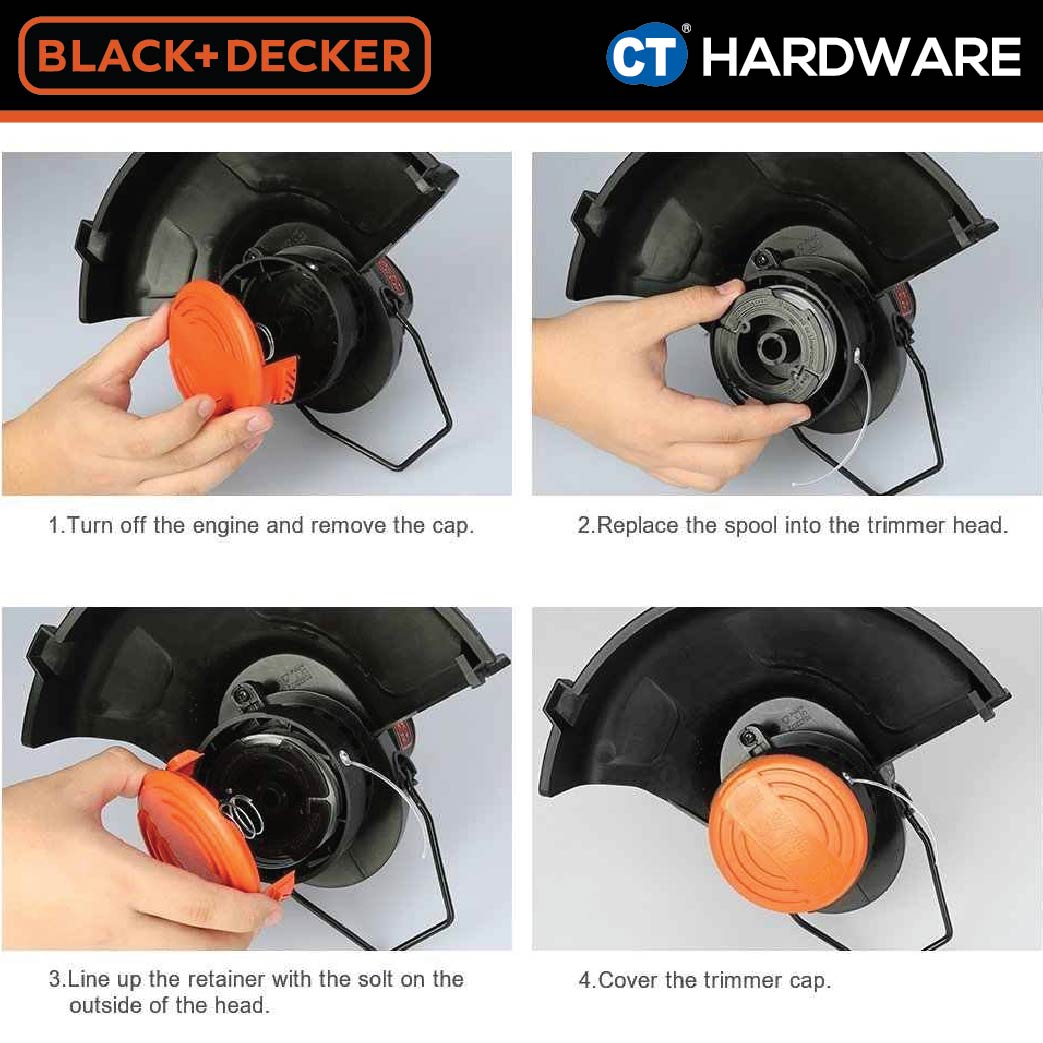 BLACK+DECKER

CT® HARDWARE

1.Turn off the engine and remove the cap.

2.Replace the spool into the trimmer head.

3.Line up the retainer with the solt on the outside of the head.

4.Cover the trimmer cap.