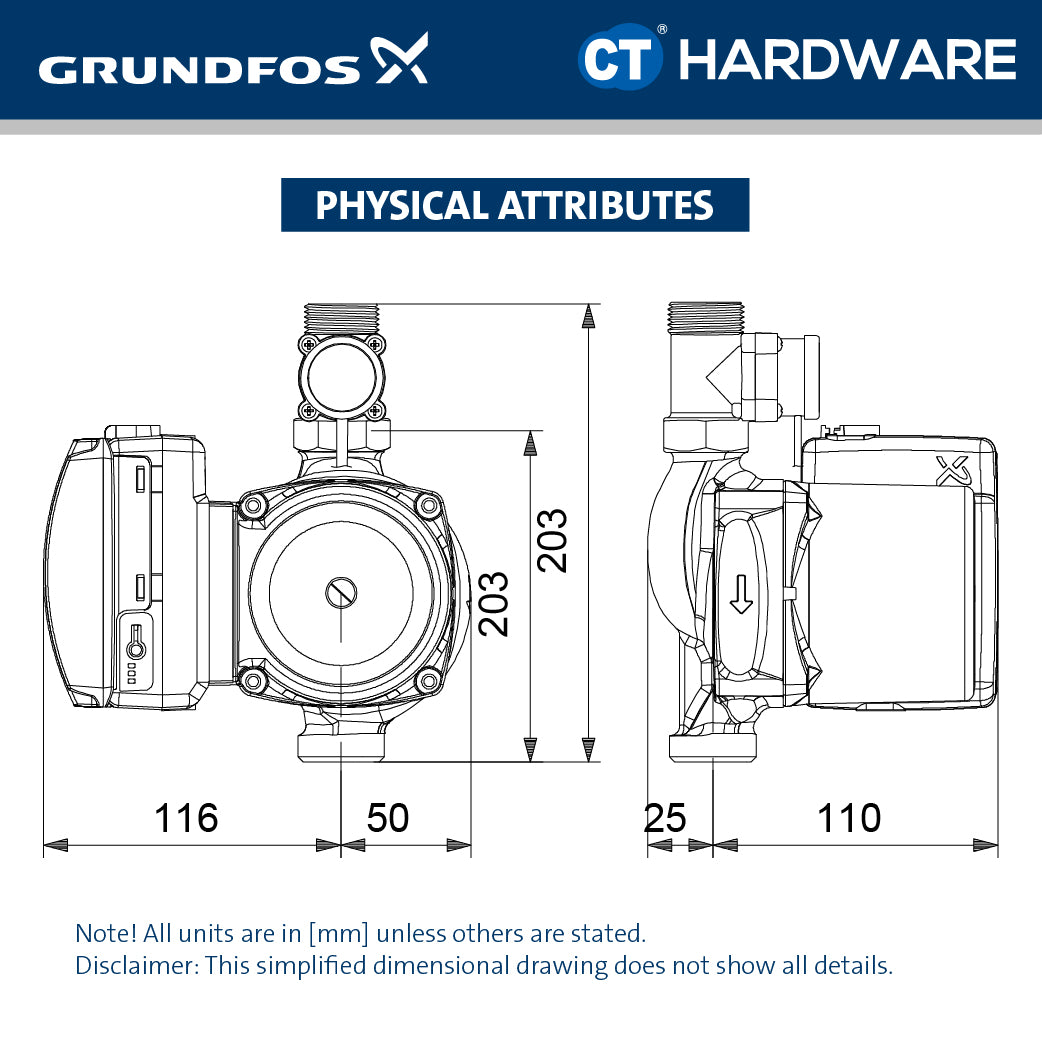 GRUNDFOS

CT® HARDWARE

PHYSICAL ATTRIBUTES

203

203

116

50

25

110

Note! All units are in [mm] unless others are stated.
Disclaimer: This simplified dimensional drawing does not show all details.