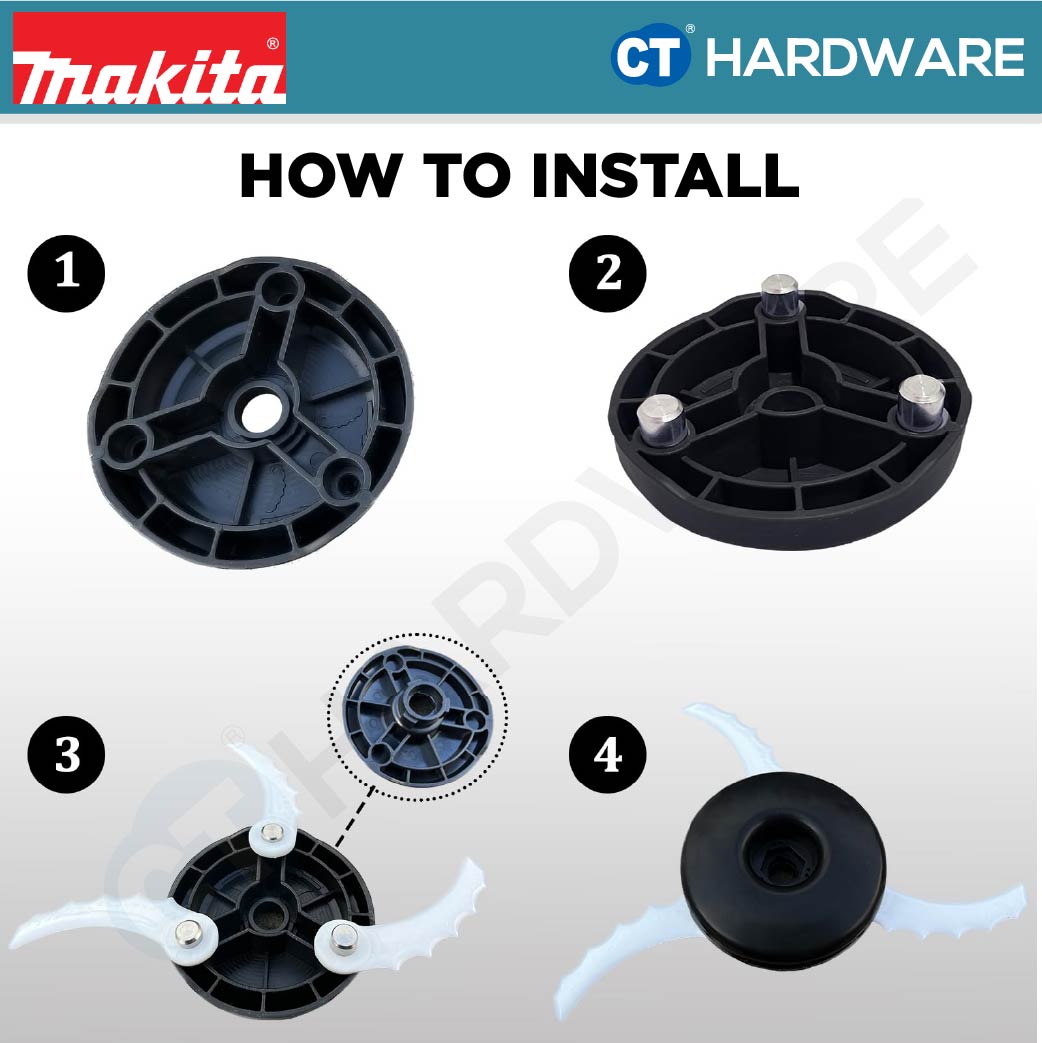 makita®

CT® HARDWARE

HOW TO INSTALL

1

2

3

4

CT® HARDWARE